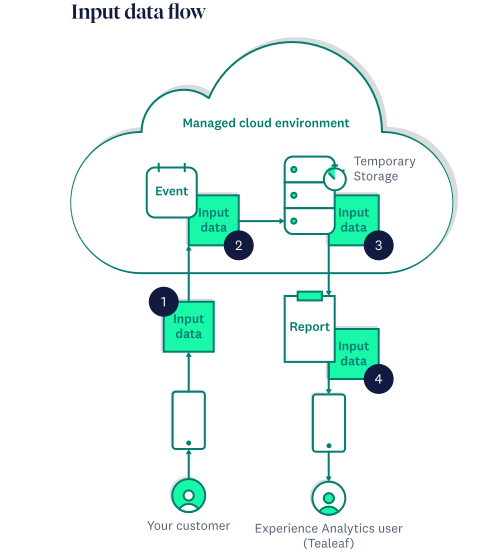 Input data flow

Managed cloud environment

Event

Input data

2

Temporary Storage

Input data

3

1

Input data

Report

Input data

4

Your customer

Experience Analytics user (Tealeaf)